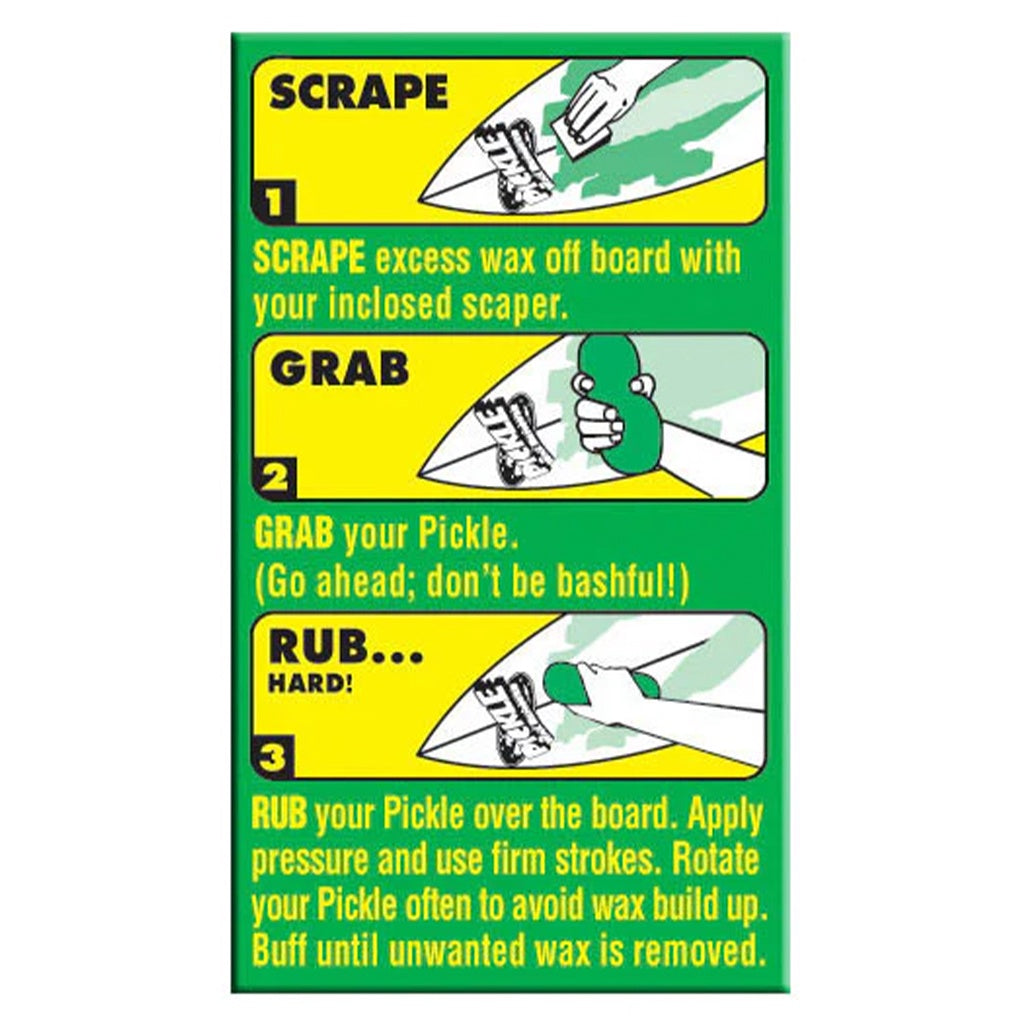 SCRAPE

1

SCRAPE excess wax off board with your inclosed scaper.

GRAB

2

GRAB your Pickle.
(Go ahead; don't be bashful!)

RUB...
HARD!

3

RUB your Pickle over the board. Apply pressure and use firm strokes. Rotate your Pickle often to avoid wax build up. Buff until unwanted wax is removed.